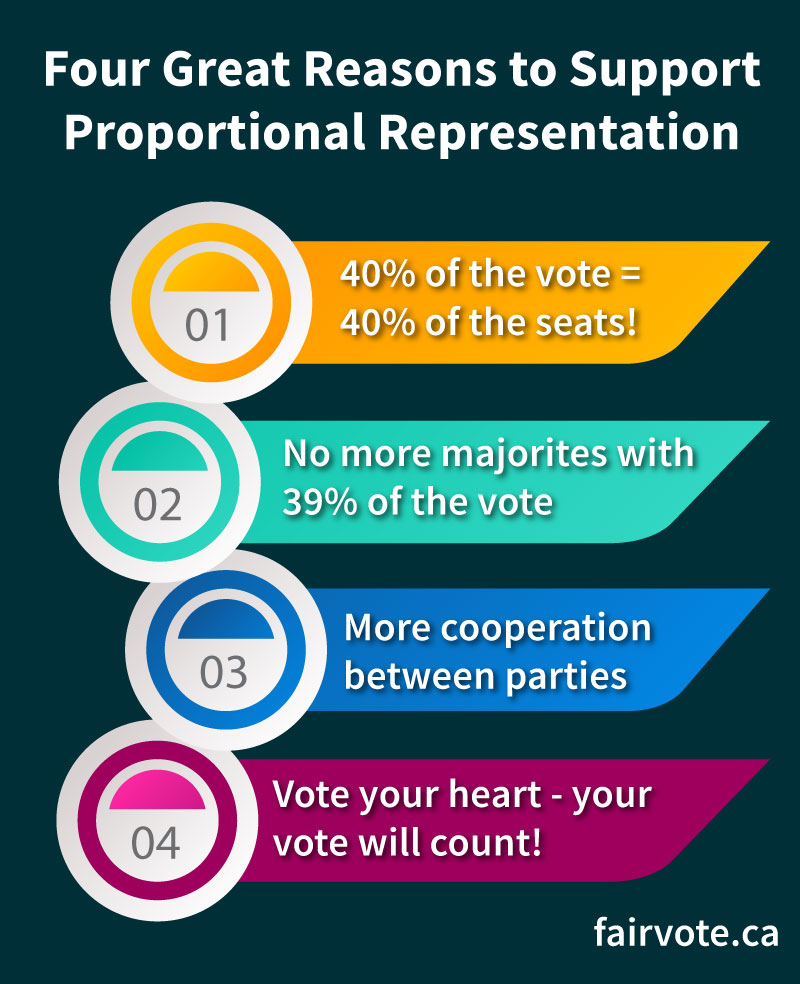 Four Great Reasons to Support Proportional Representation

01

40% of the vote = 40% of the seats!

02

No more majorites with 39% of the vote

03

More cooperation between parties

04

Vote your heart - your vote will count!

fairvote.ca